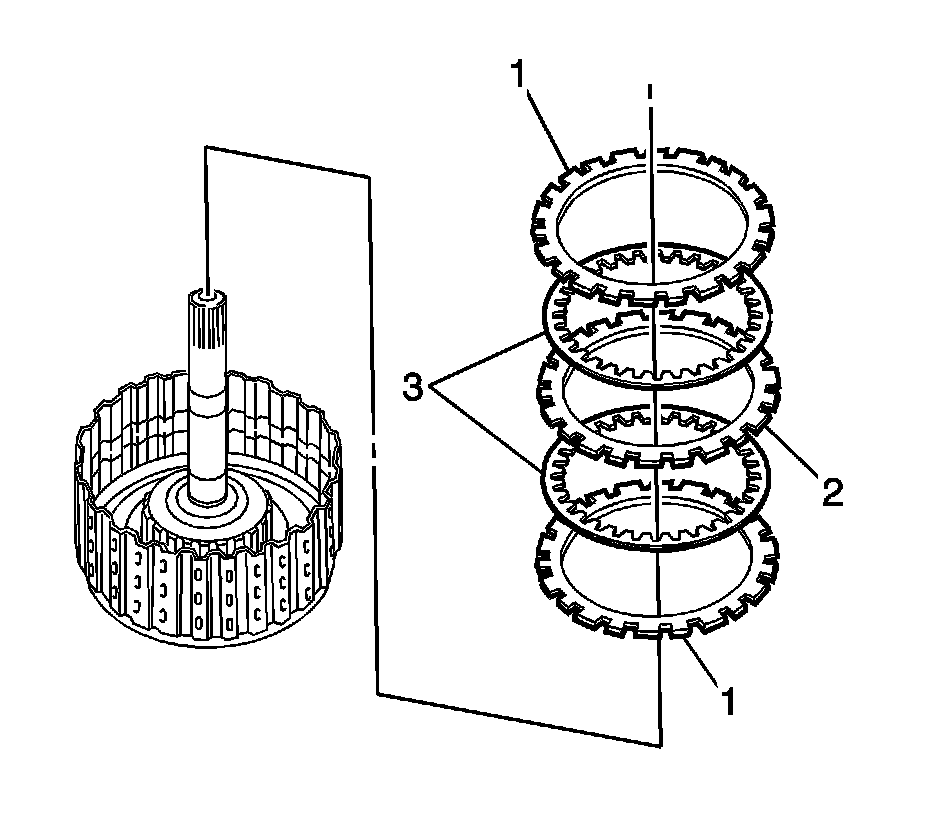 1
3
2
1