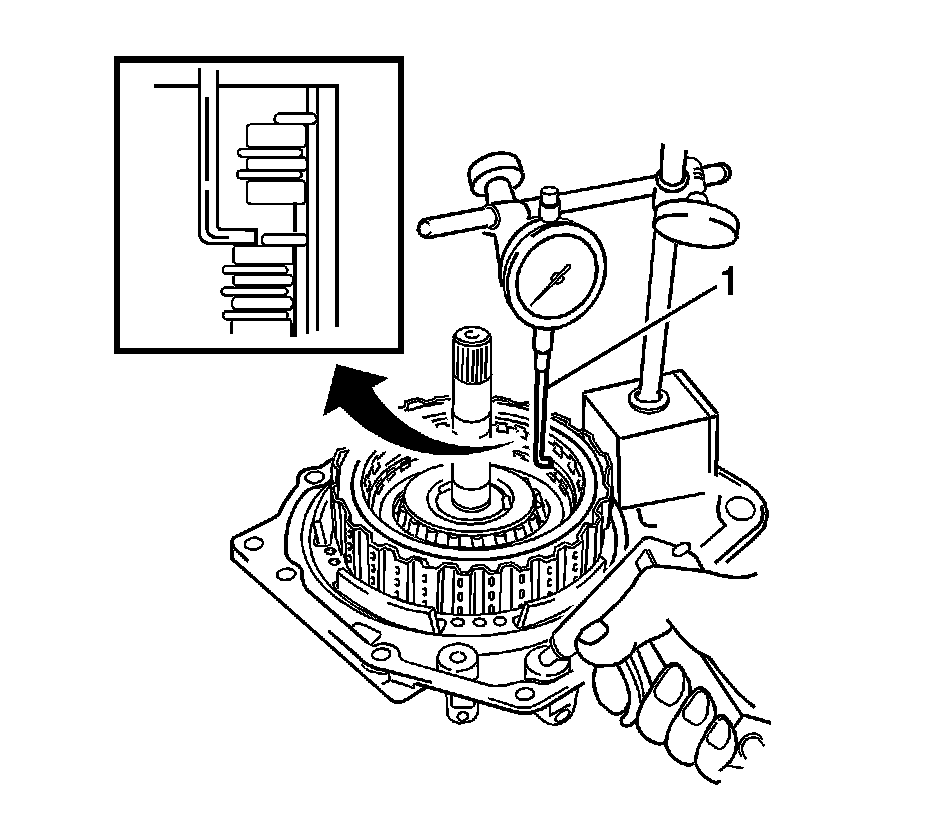 1