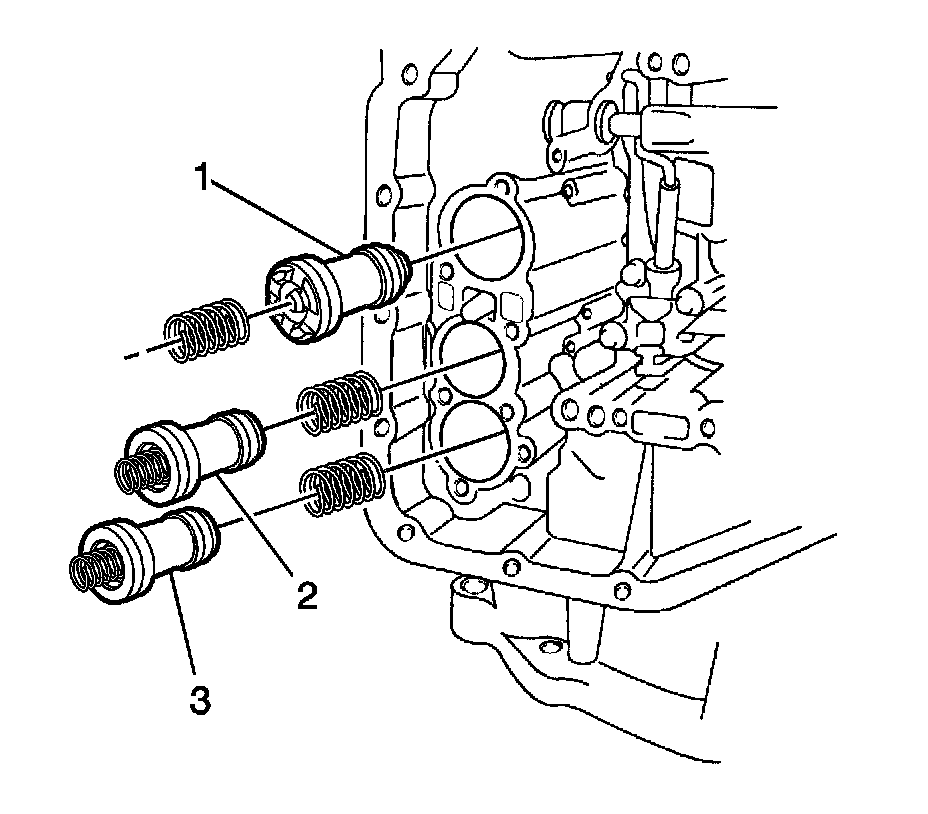 1
2
3