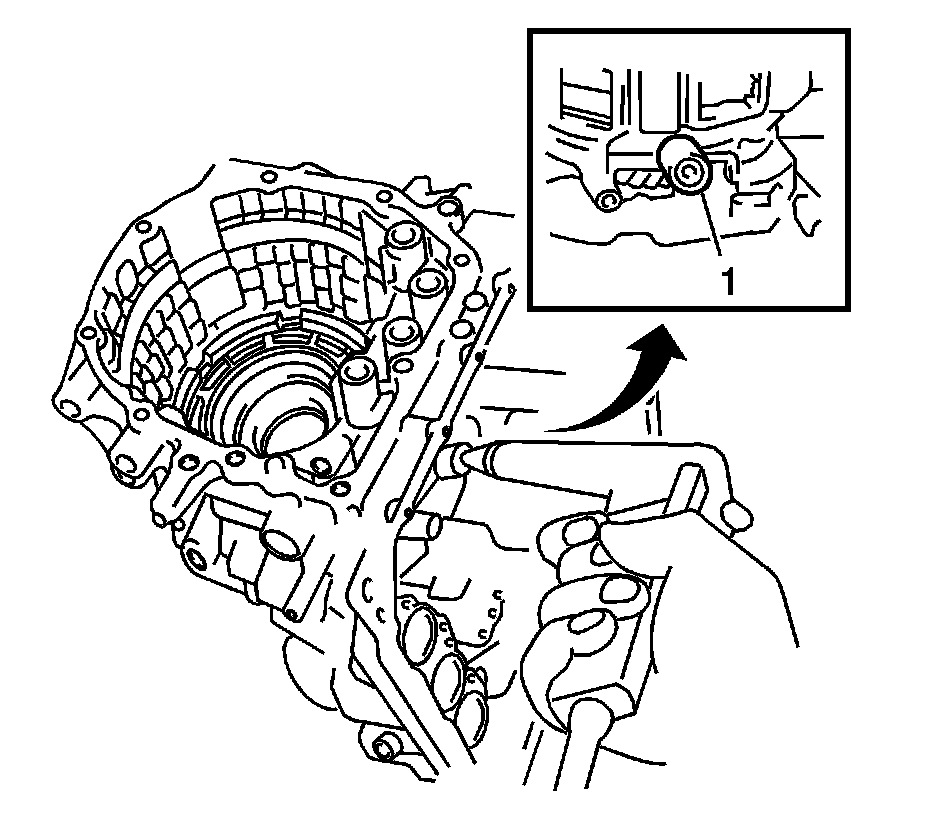 1