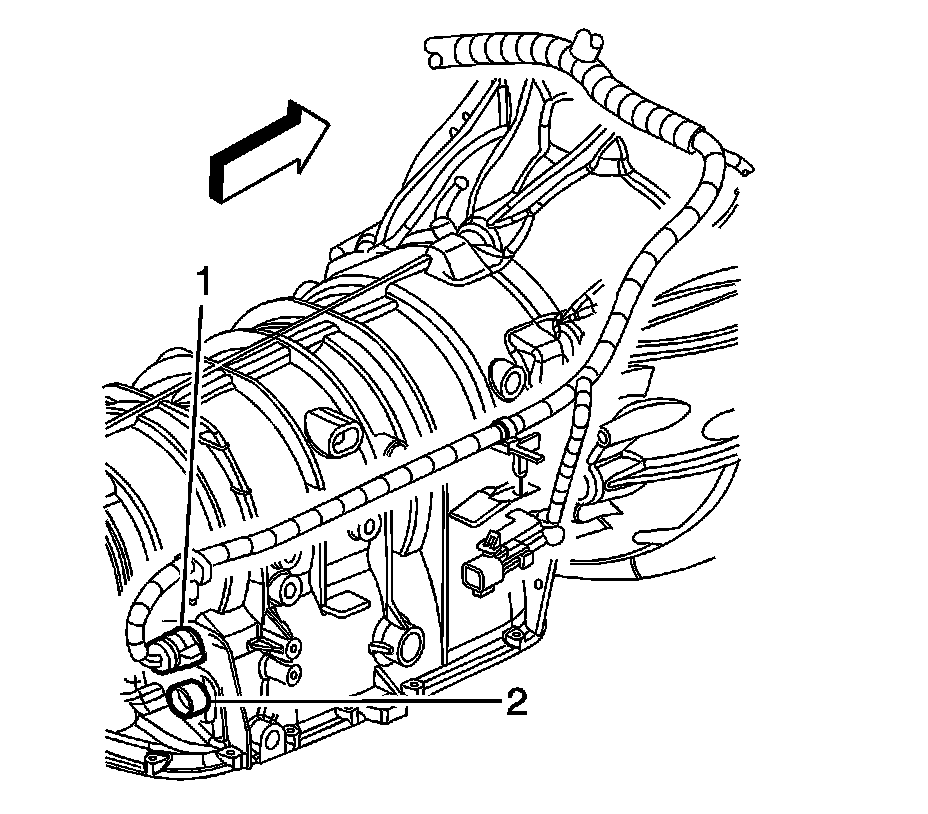 1
2