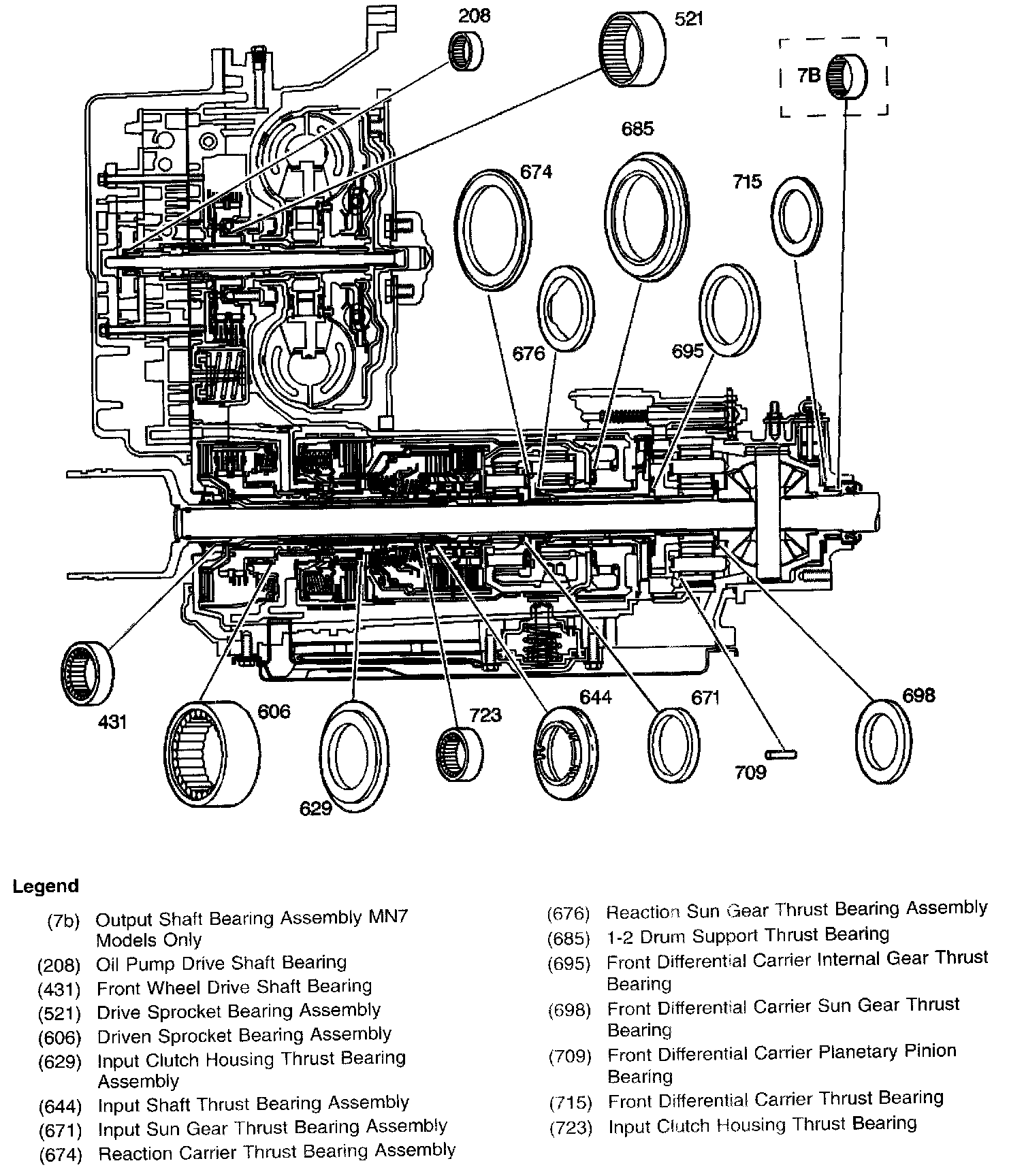 208
521
7B
685
674
715
676
695
431
606
629
723
644
671
709
698

Legend

(7b) Output Shaft Bearing Assembly MN7 Models Only
(208) Oil Pump Drive Shaft Bearing
(431) Front Wheel Drive Shaft Bearing
(521) Drive Sprocket Bearing Assembly
(606) Driven Sprocket Bearing Assembly
(629) Input Clutch Housing Thrust Bearing Assembly
(644) Input Shaft Thrust Bearing Assembly
(671) Input Sun Gear Thrust Bearing Assembly
(674) Reaction Carrier Thrust Bearing Assembly

(676) Reaction Sun Gear Thrust Bearing Assembly
(685) 1-2 Drum Support Thrust Bearing
(695) Front Differential Carrier Internal Gear Thrust Bearing
(698) Front Differential Carrier Sun Gear Thrust Bearing
(709) Front Differential Carrier Planetary Pinion Bearing
(715) Front Differential Carrier Thrust Bearing
(723) Input Clutch Housing Thrust Bearing