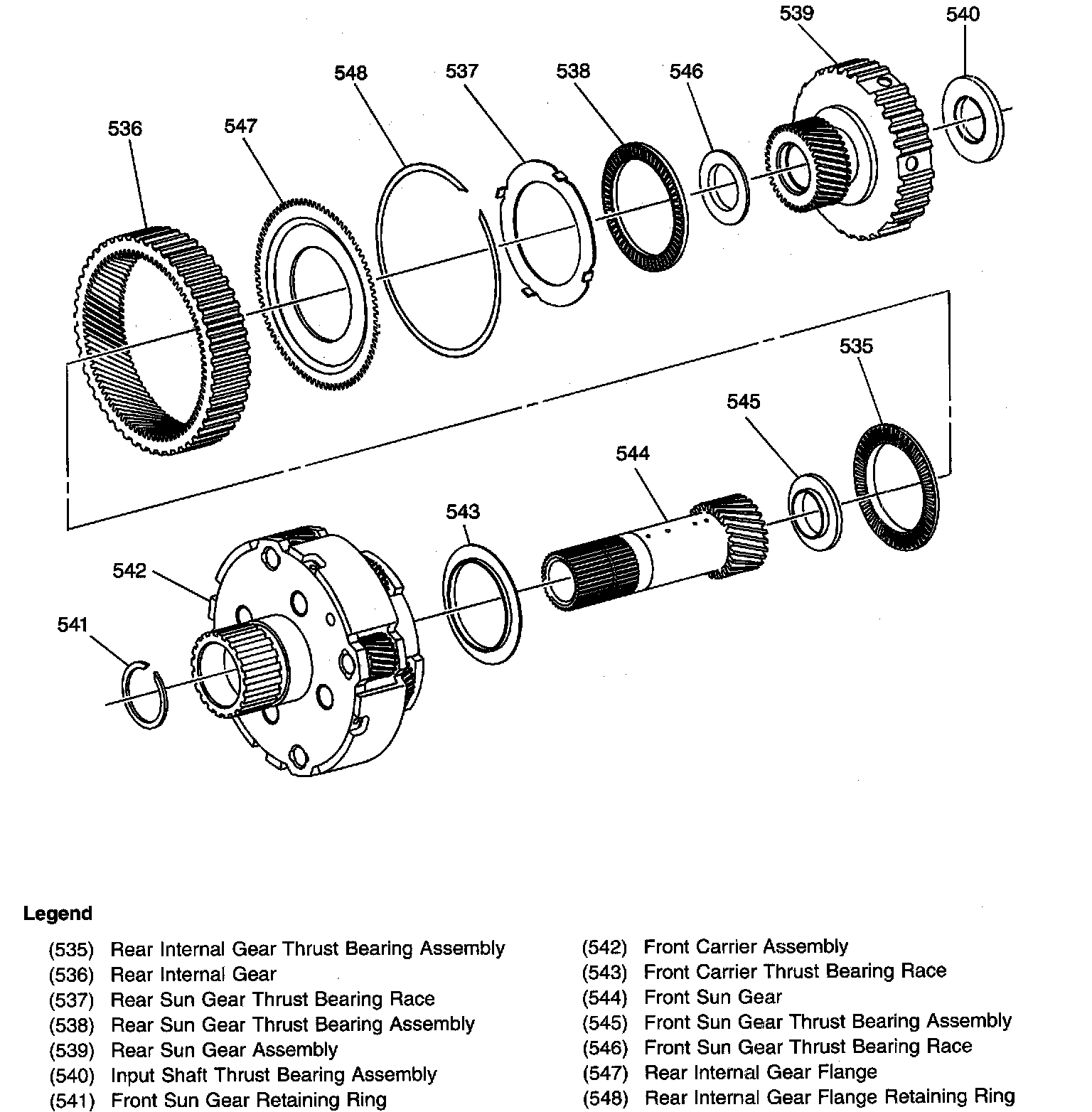 539
540
548
537
538
546
536
547
535
545
544
543
542
541

Legend

(535) Rear Internal Gear Thrust Bearing Assembly
(536) Rear Internal Gear
(537) Rear Sun Gear Thrust Bearing Race
(538) Rear Sun Gear Thrust Bearing Assembly
(539) Rear Sun Gear Assembly
(540) Input Shaft Thrust Bearing Assembly
(541) Front Sun Gear Retaining Ring

(542) Front Carrier Assembly
(543) Front Carrier Thrust Bearing Race
(544) Front Sun Gear
(545) Front Sun Gear Thrust Bearing Assembly
(546) Front Sun Gear Thrust Bearing Race
(547) Rear Internal Gear Flange
(548) Rear Internal Gear Flange Retaining Ring