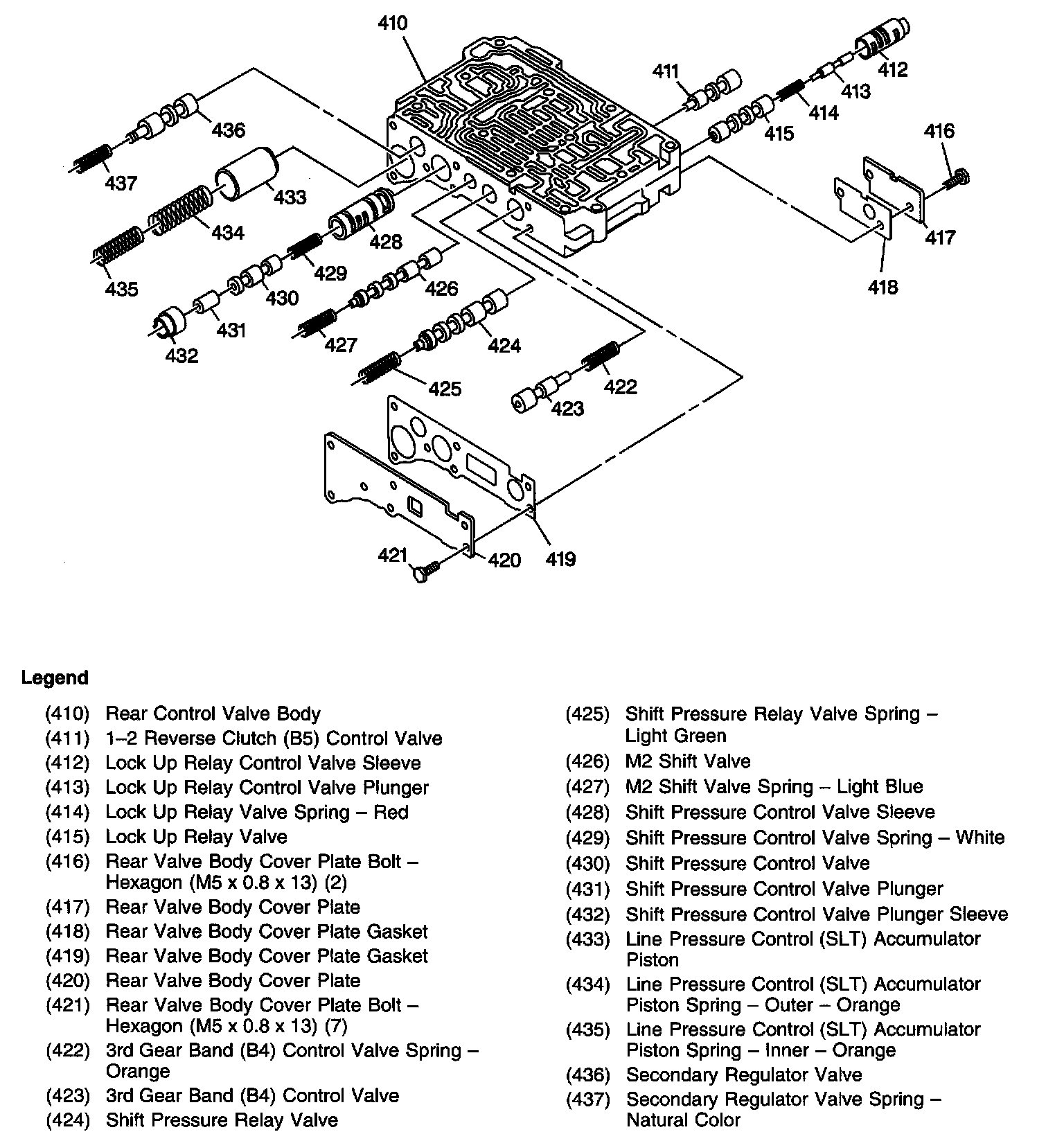 410
411
412
413
414
415
416
417
418
436
437
433
434
435
428
429
430
431
432
426
427
424
425
422
423
421
420
419

Legend

(410) Rear Control Valve Body
(411) 1–2 Reverse Clutch (B5) Control Valve
(412) Lock Up Relay Control Valve Sleeve
(413) Lock Up Relay Control Valve Plunger
(414) Lock Up Relay Valve Spring – Red
(415) Lock Up Relay Valve
(416) Rear Valve Body Cover Plate Bolt – Hexagon (M5 x 0.8 x 13) (2)
(417) Rear Valve Body Cover Plate
(418) Rear Valve Body Cover Plate Gasket
(419) Rear Valve Body Cover Plate Gasket
(420) Rear Valve Body Cover Plate
(421) Rear Valve Body Cover Plate Bolt – Hexagon (M5 x 0.8 x 13) (7)
(422) 3rd Gear Band (B4) Control Valve Spring – Orange
(423) 3rd Gear Band (B4) Control Valve
(424) Shift Pressure Relay Valve
(425) Shift Pressure Relay Valve Spring – Light Green
(426) M2 Shift Valve
(427) M2 Shift Valve Spring – Light Blue
(428) Shift Pressure Control Valve Sleeve
(429) Shift Pressure Control Valve Spring – White
(430) Shift Pressure Control Valve
(431) Shift Pressure Control Valve Plunger
(432) Shift Pressure Control Valve Plunger Sleeve
(433) Line Pressure Control (SLT) Accumulator Piston
(434) Line Pressure Control (SLT) Accumulator Piston Spring – Outer – Orange
(435) Line Pressure Control (SLT) Accumulator Piston Spring – Inner – Orange
(436) Secondary Regulator Valve
(437) Secondary Regulator Valve Spring – Natural Color