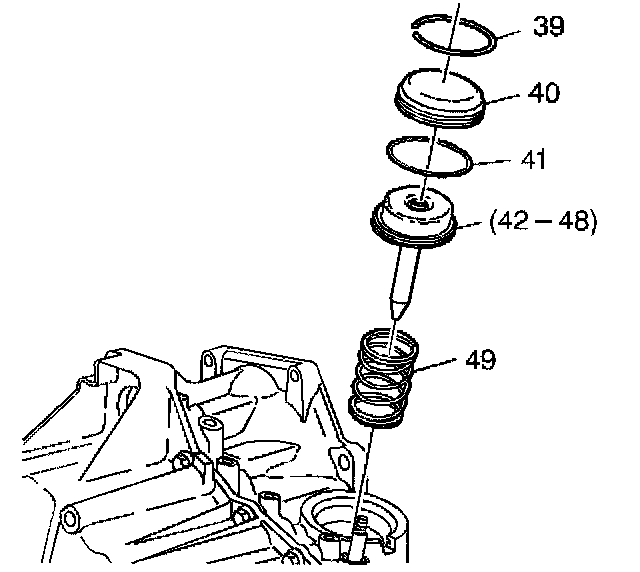 39
40
41
(42 – 48)
49