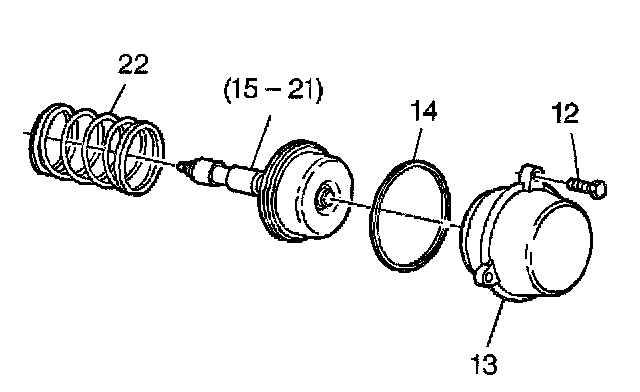 22

(15 – 21)

14

12

13