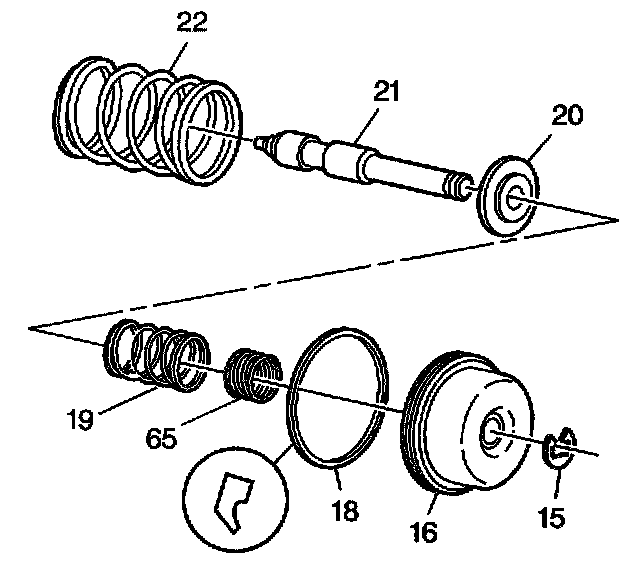 22
21
20
19
65
18
16
15