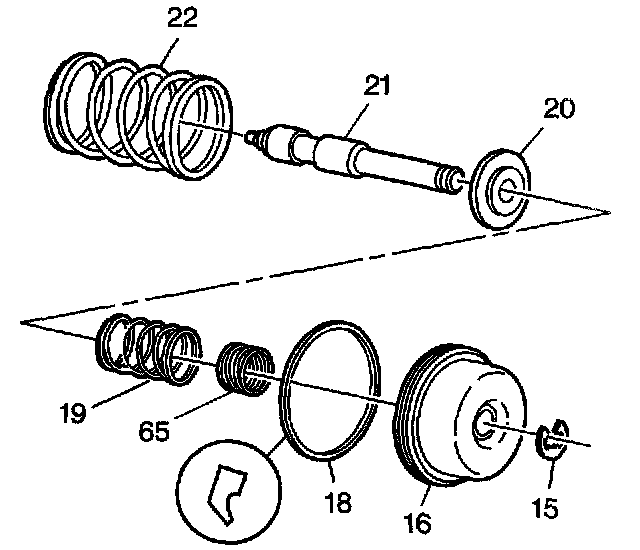 22
21
20
19
65
18
16
15