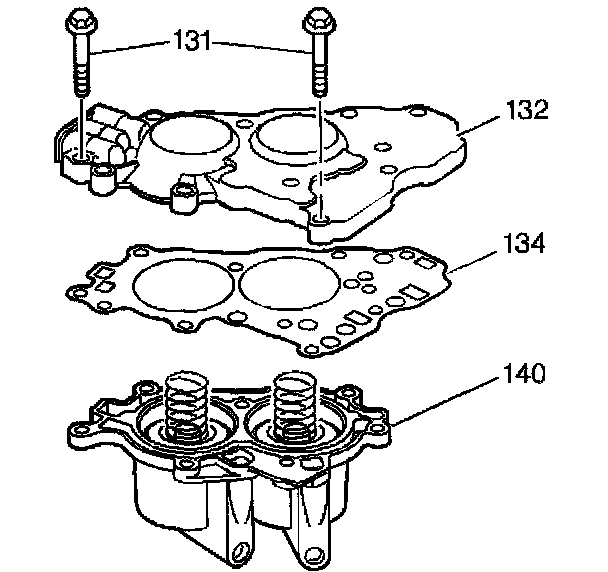 131
132
134
140