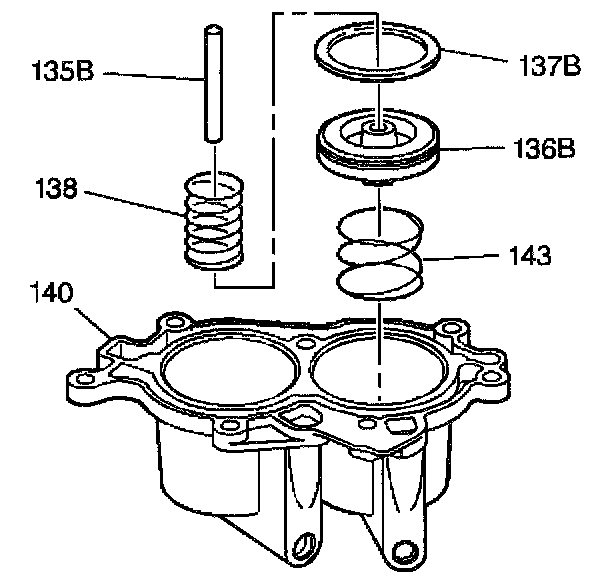 135B
137B
136B
138
143
140