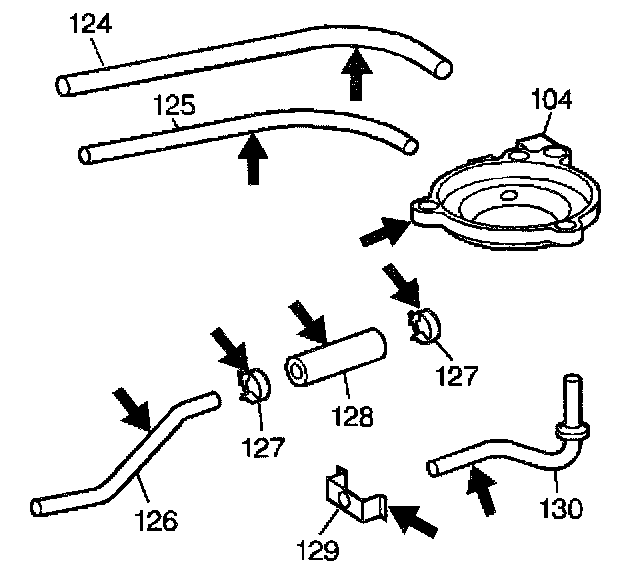 124
125
104
127
128
127
126
129
130