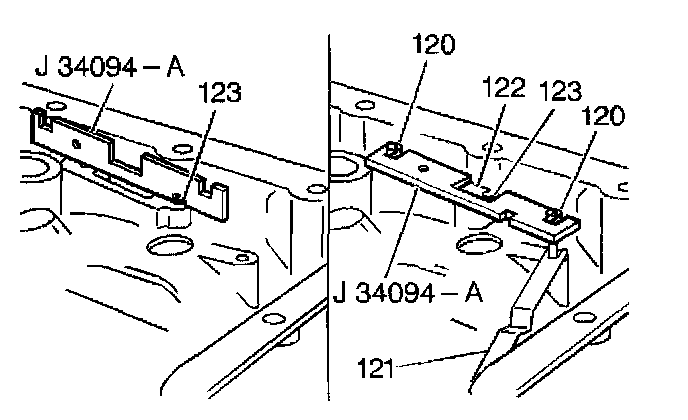 J 34094 – A
123

120
122
123
120
J 34094 – A
121