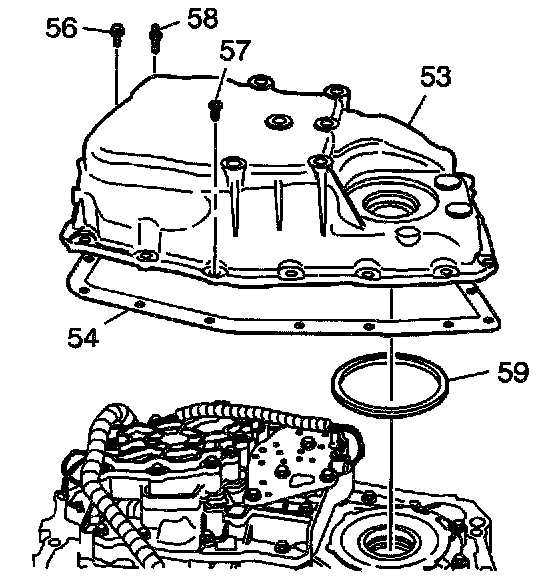 56
58
57
53
54
59