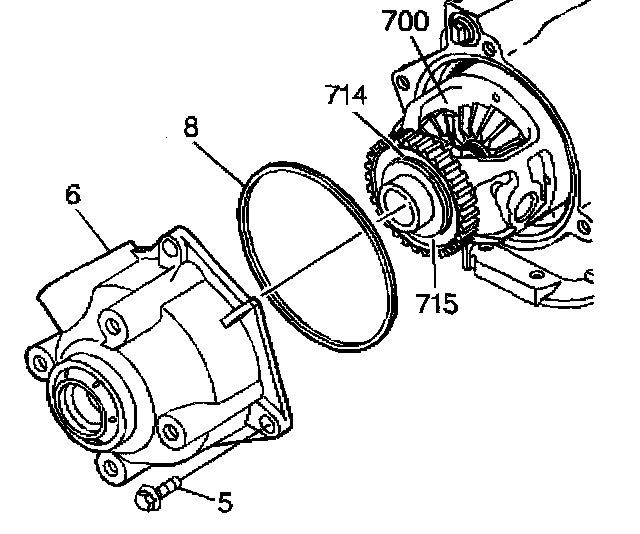 700
714
8
6
715
5