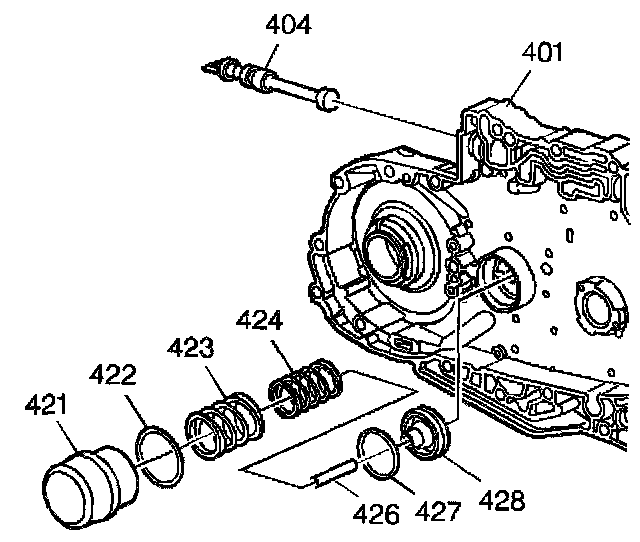 404
401
424
423
422
421
426
427
428