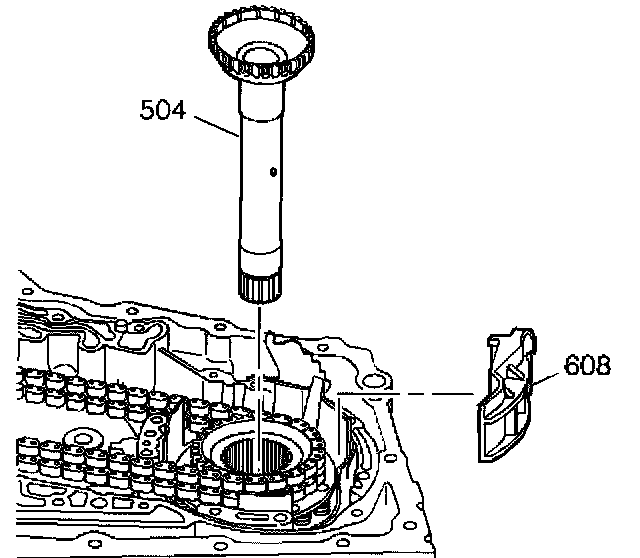 504

608