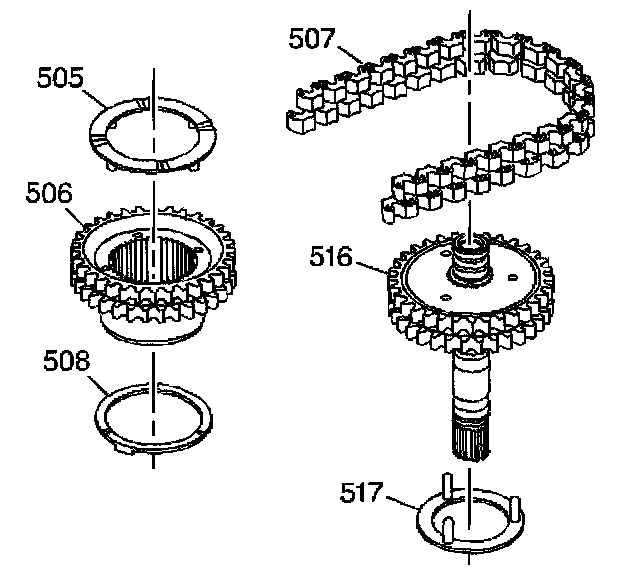 505
506
508
507
516
517