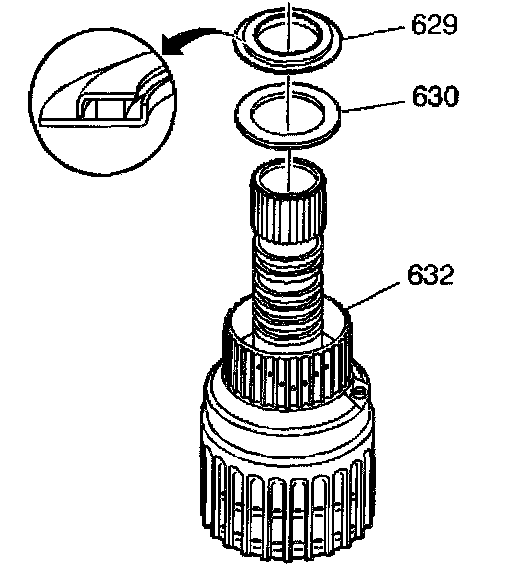 629
630
632