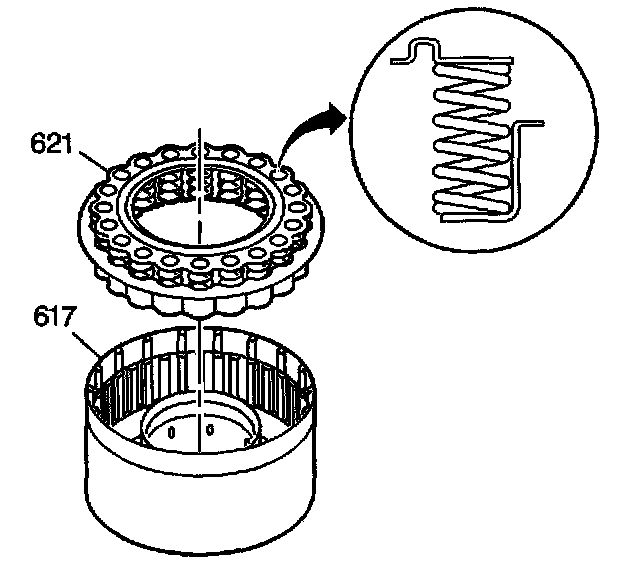 621
617