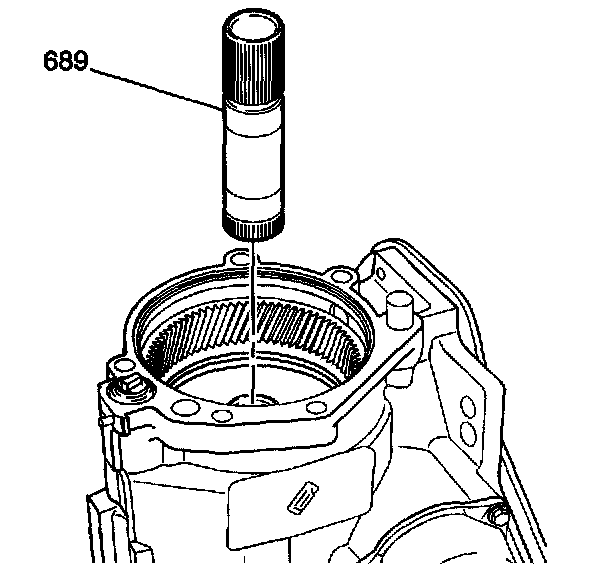 689