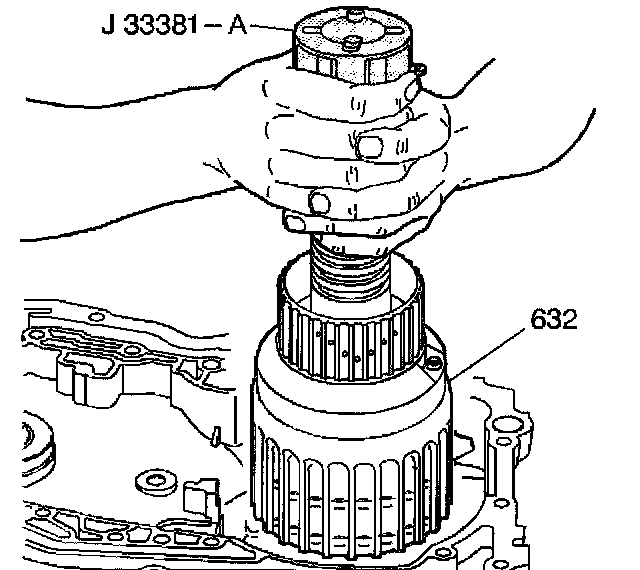 J 33381 – A

632