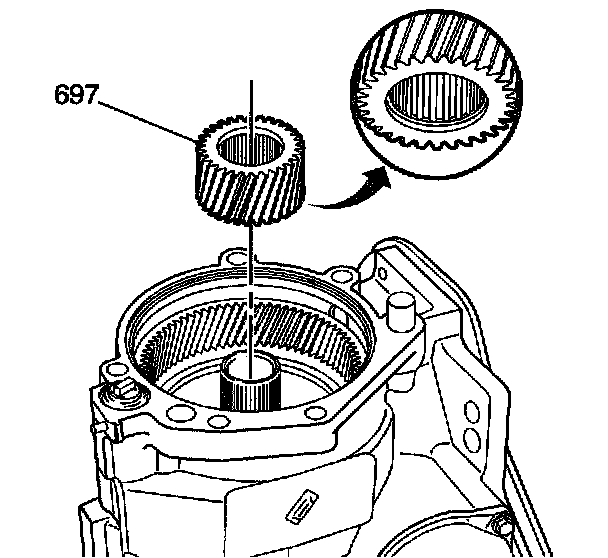 697