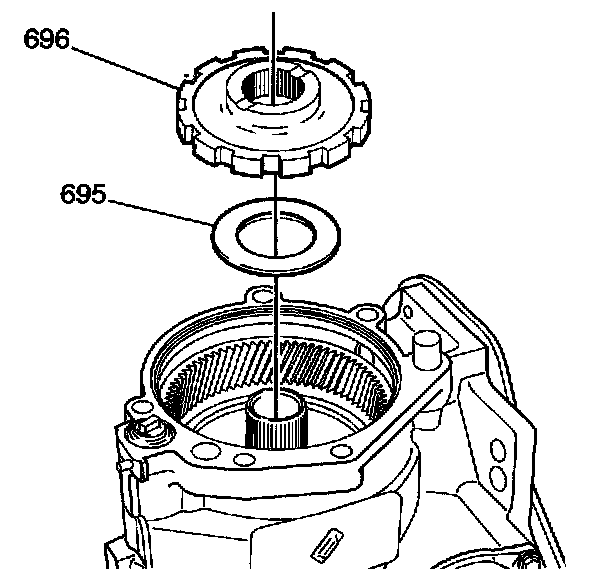 696

695