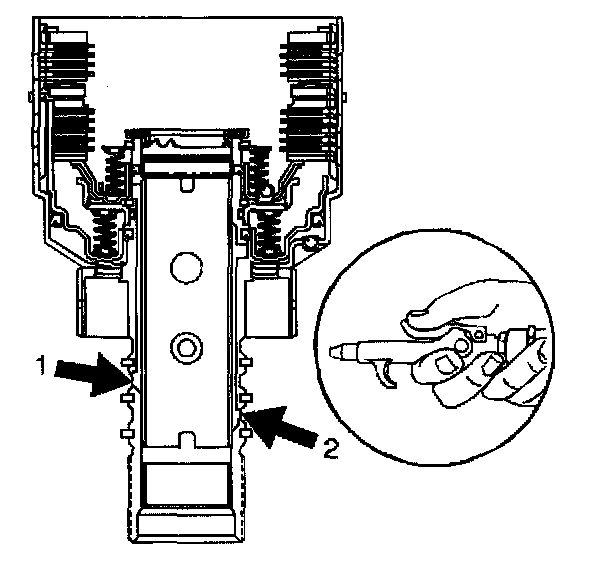 1
2