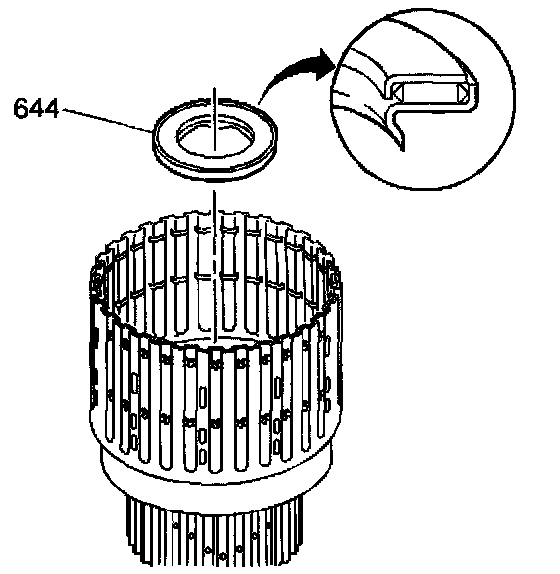 644