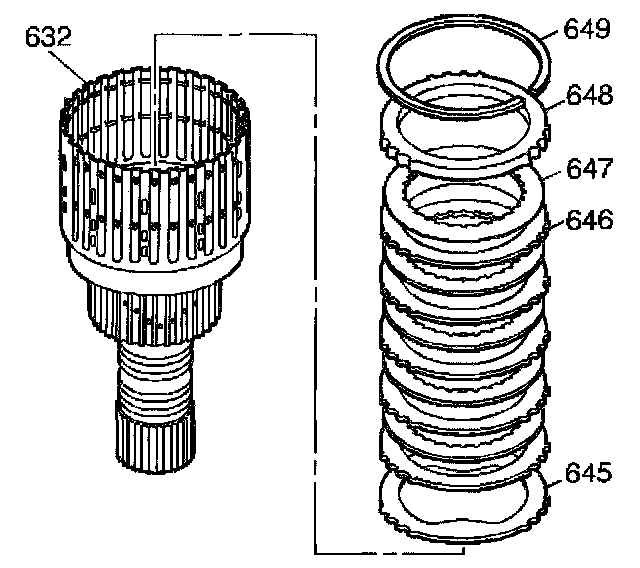 632
649
648
647
646
645