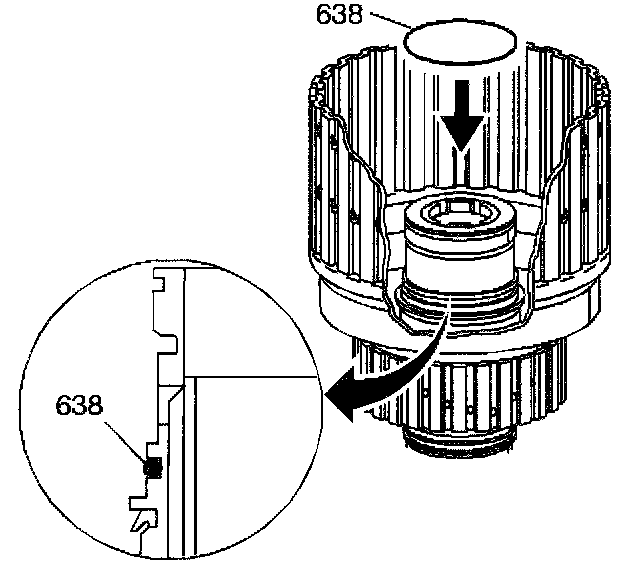 638

638