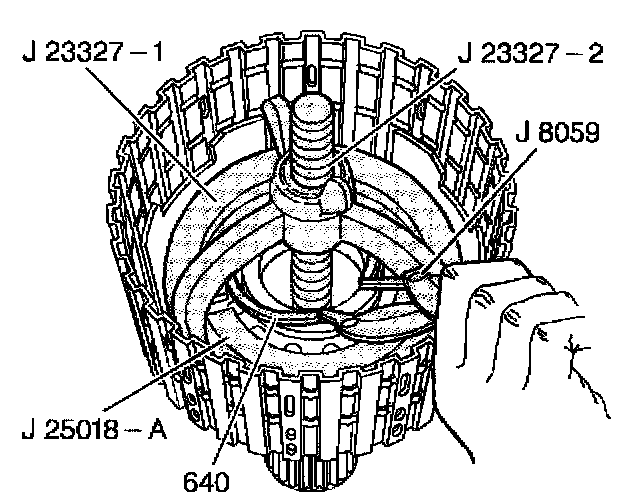 J 23327 – 1
J 23327 – 2
J 8059
J 25018 – A
640