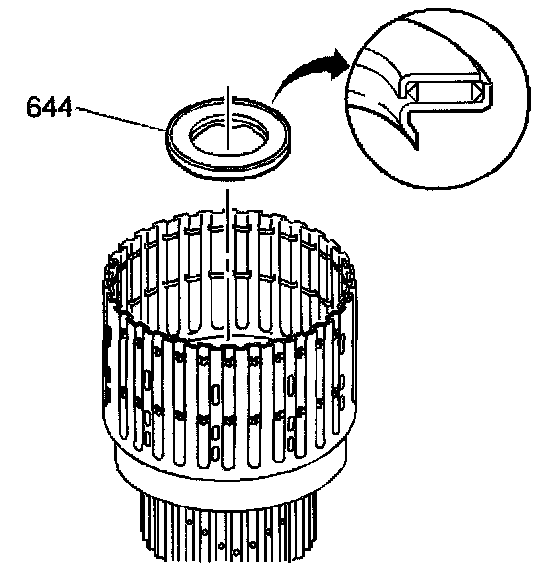 644