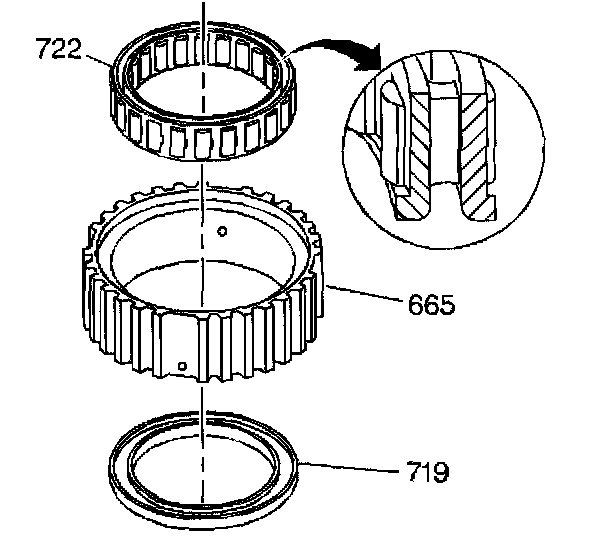 722

665

719