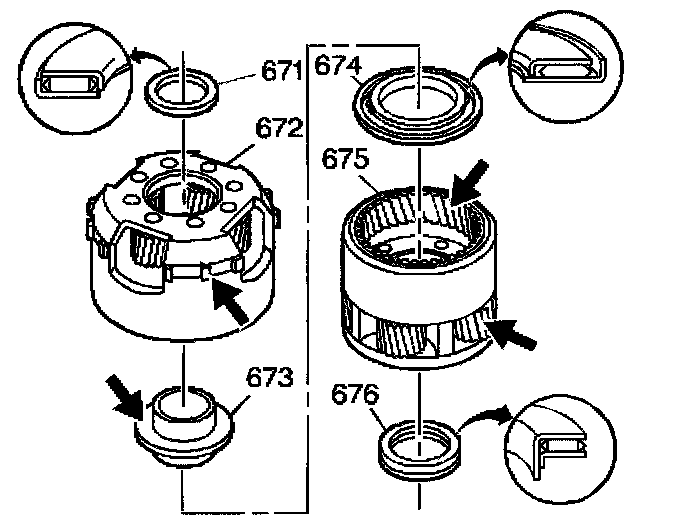 671
672
673
674
675
676