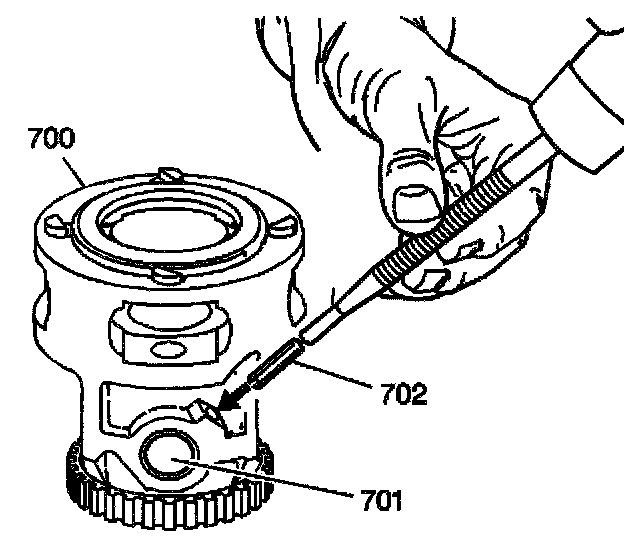 700

702

701