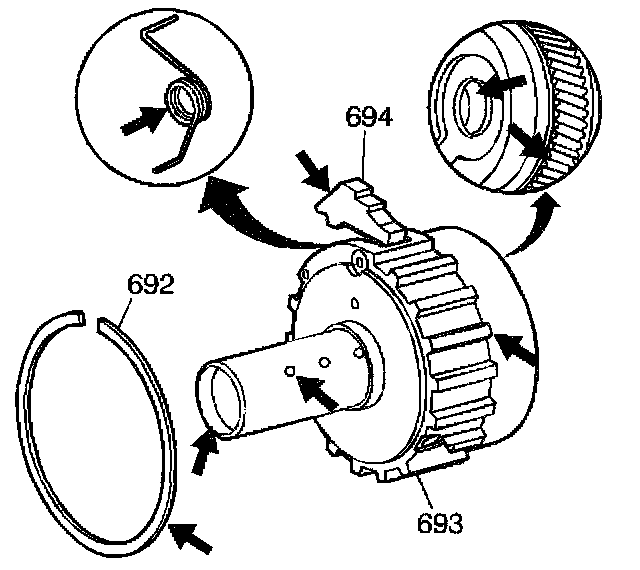 694
692
693