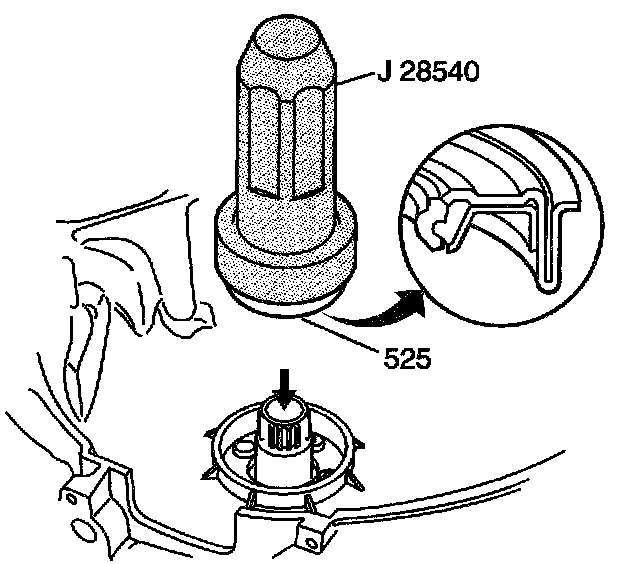 J 28540

525