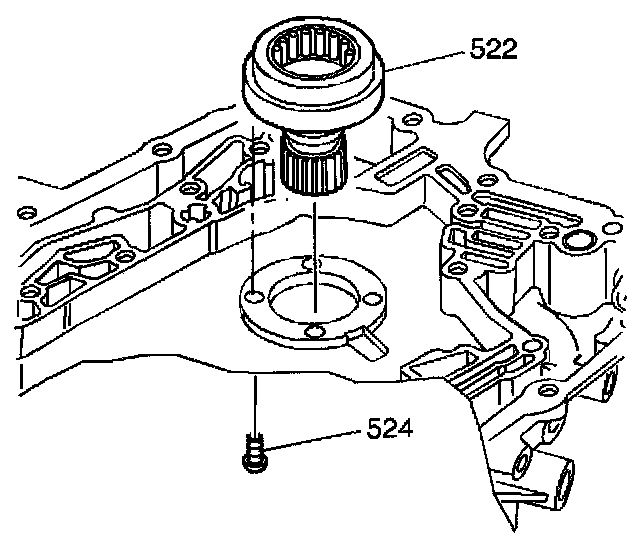 522
524