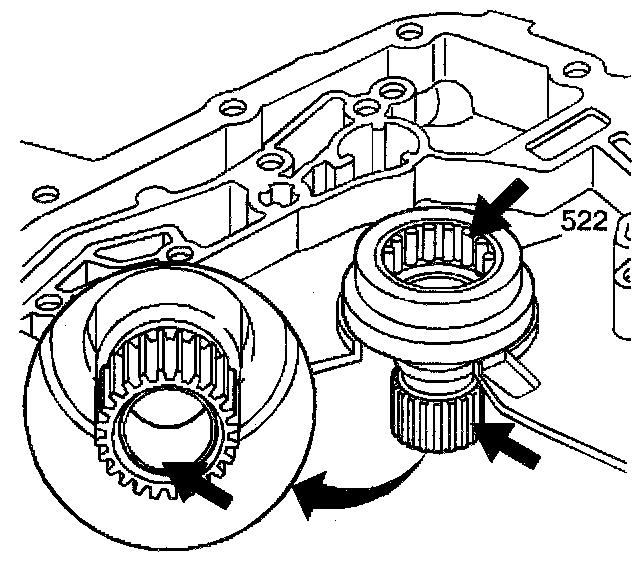 522