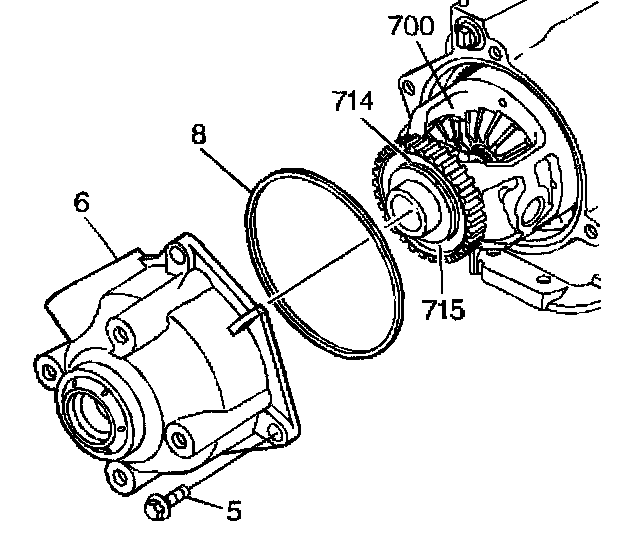 700
714
8
6
715
5