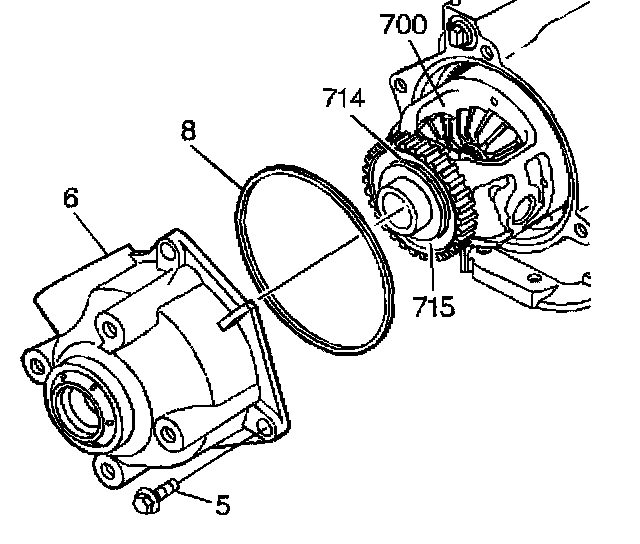 700
714
8
6
715
5