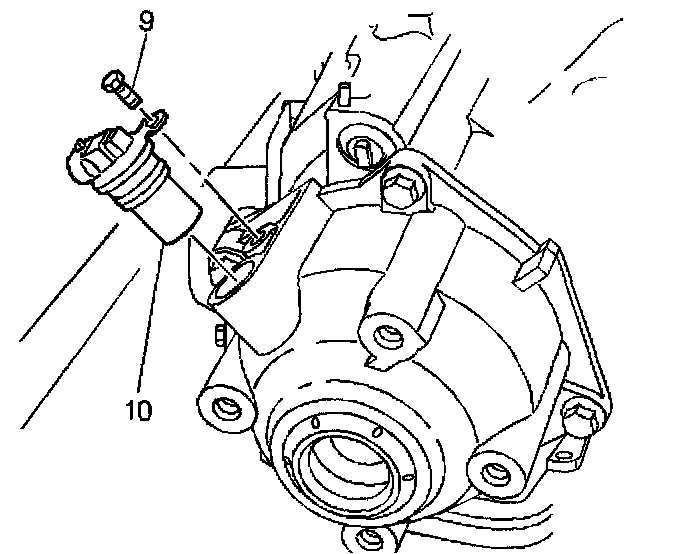 9
10