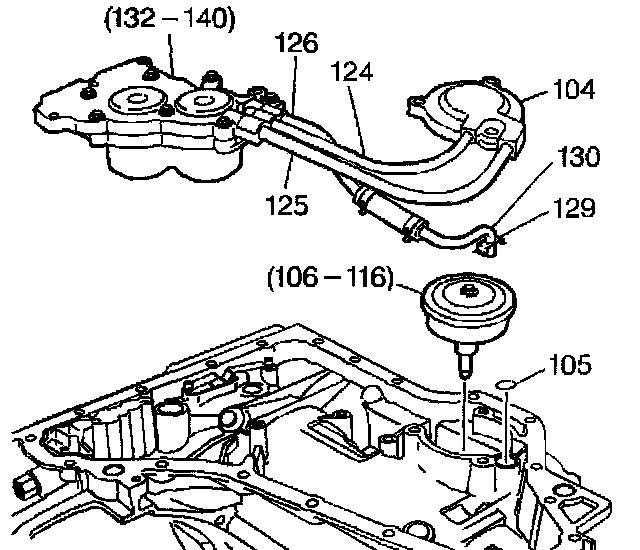 (132 – 140)
126
124
104
130
125
129
(106 – 116)
105