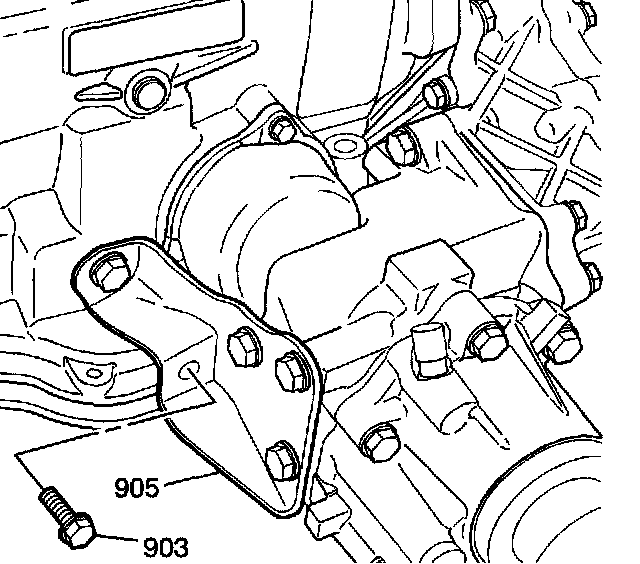 905

903