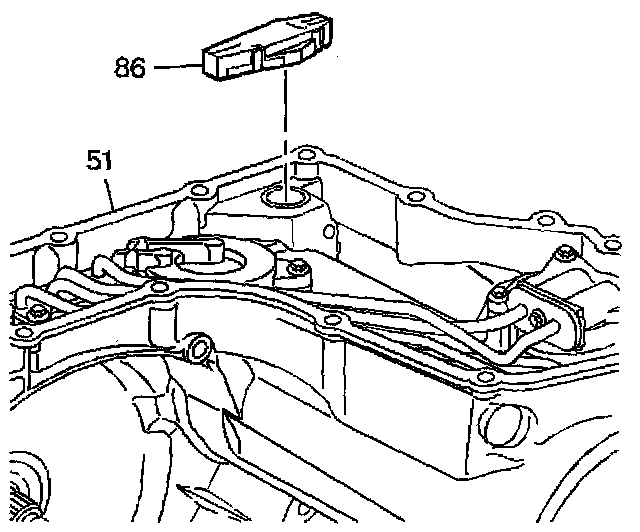 86

51