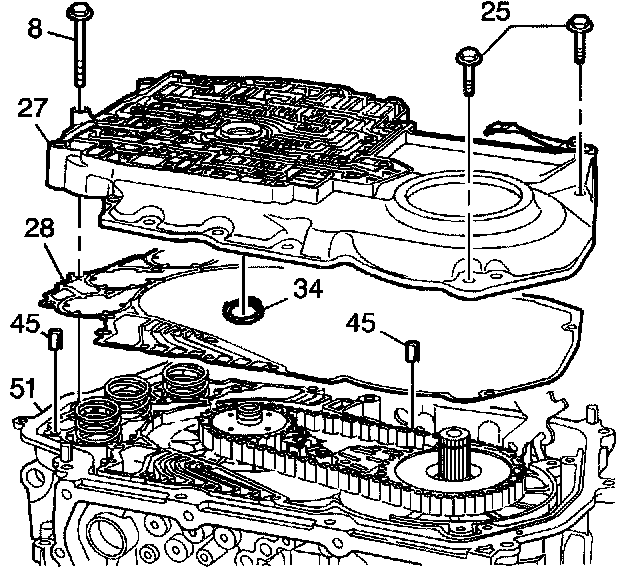 8
25
27
28
34
45
45
51