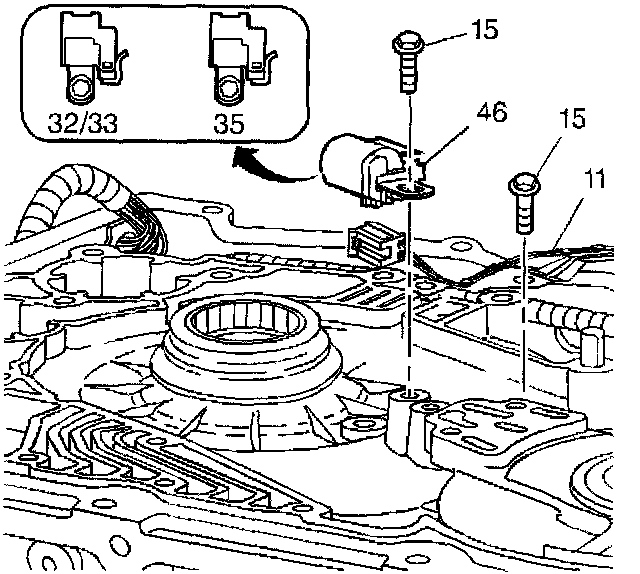 32/33
35
15
46
15
11