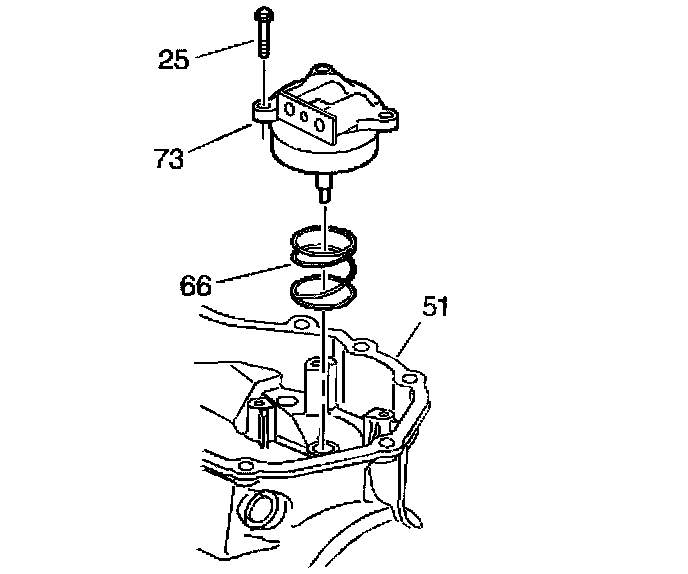 25

73

66

51