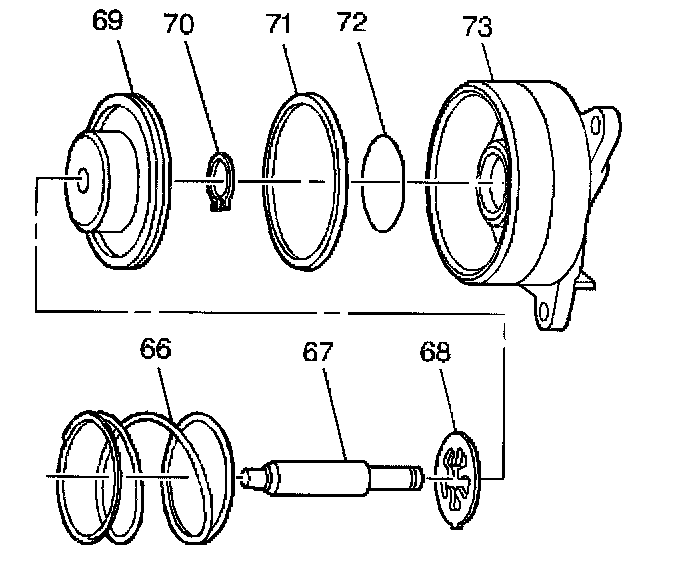 69
70
71
72
73
66
67
68